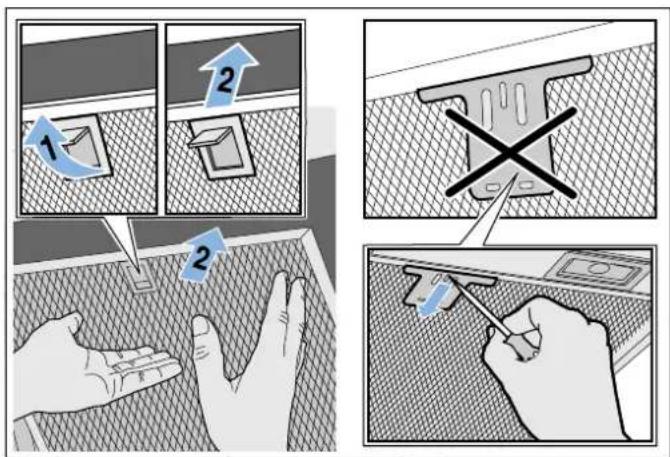 1
2
2