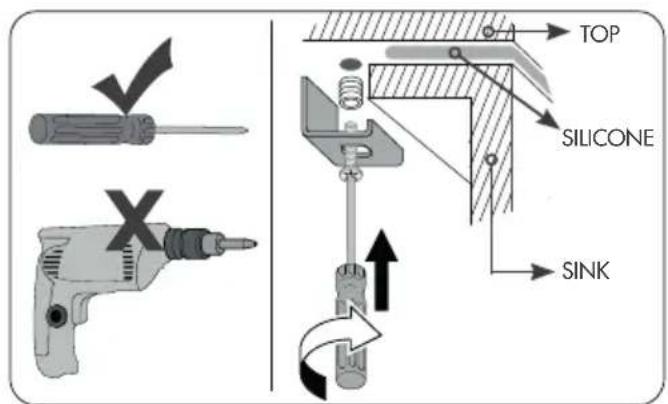 TOP
SILICONE
SINK