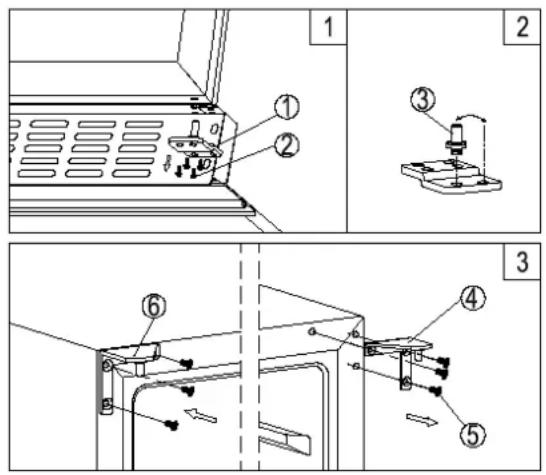 1
1
2
2
3
3
6
4
5