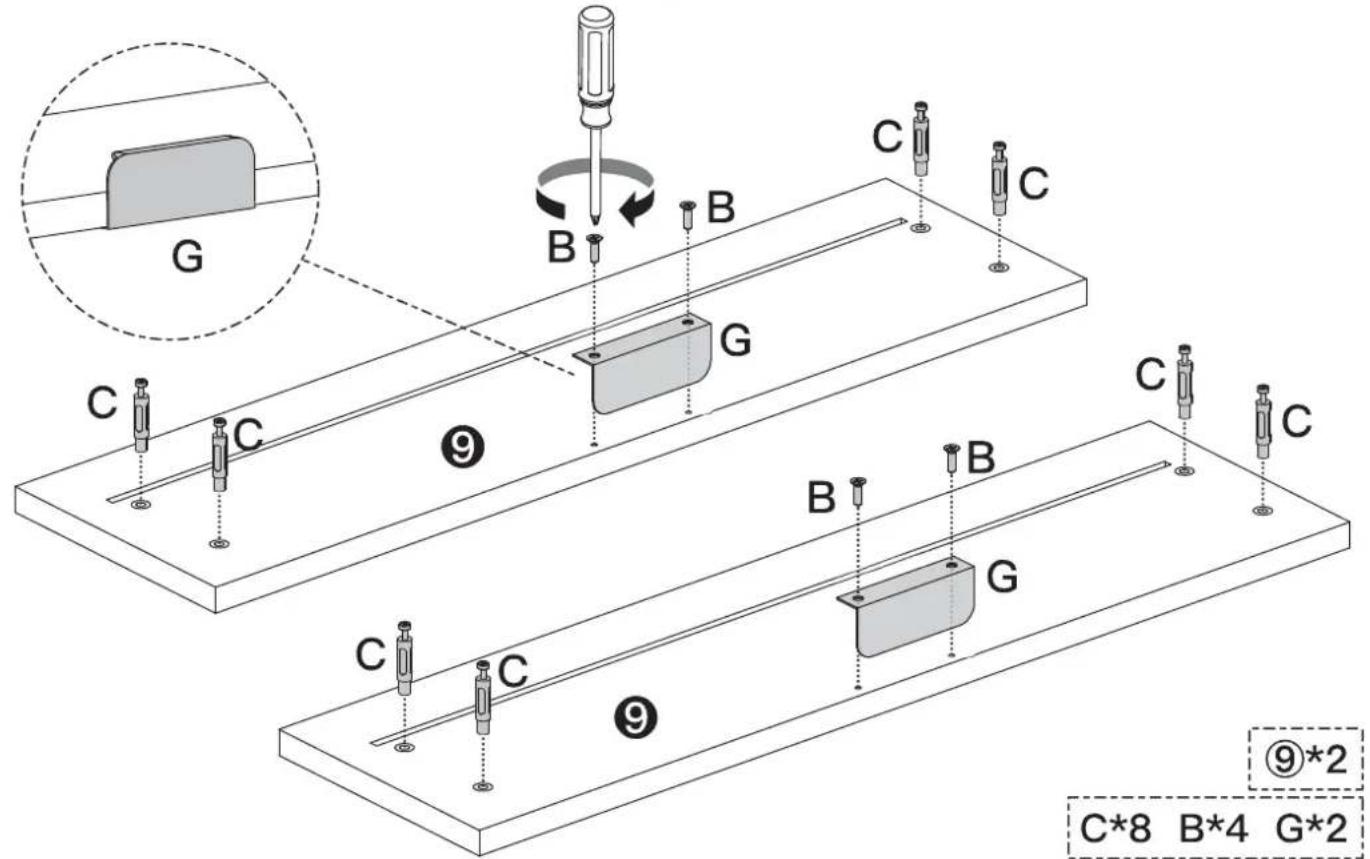 G

C
C
B
B
G
C
C
9
C
C
B
B
G
C
C
9

⑨*2

C*8 B*4 G*2