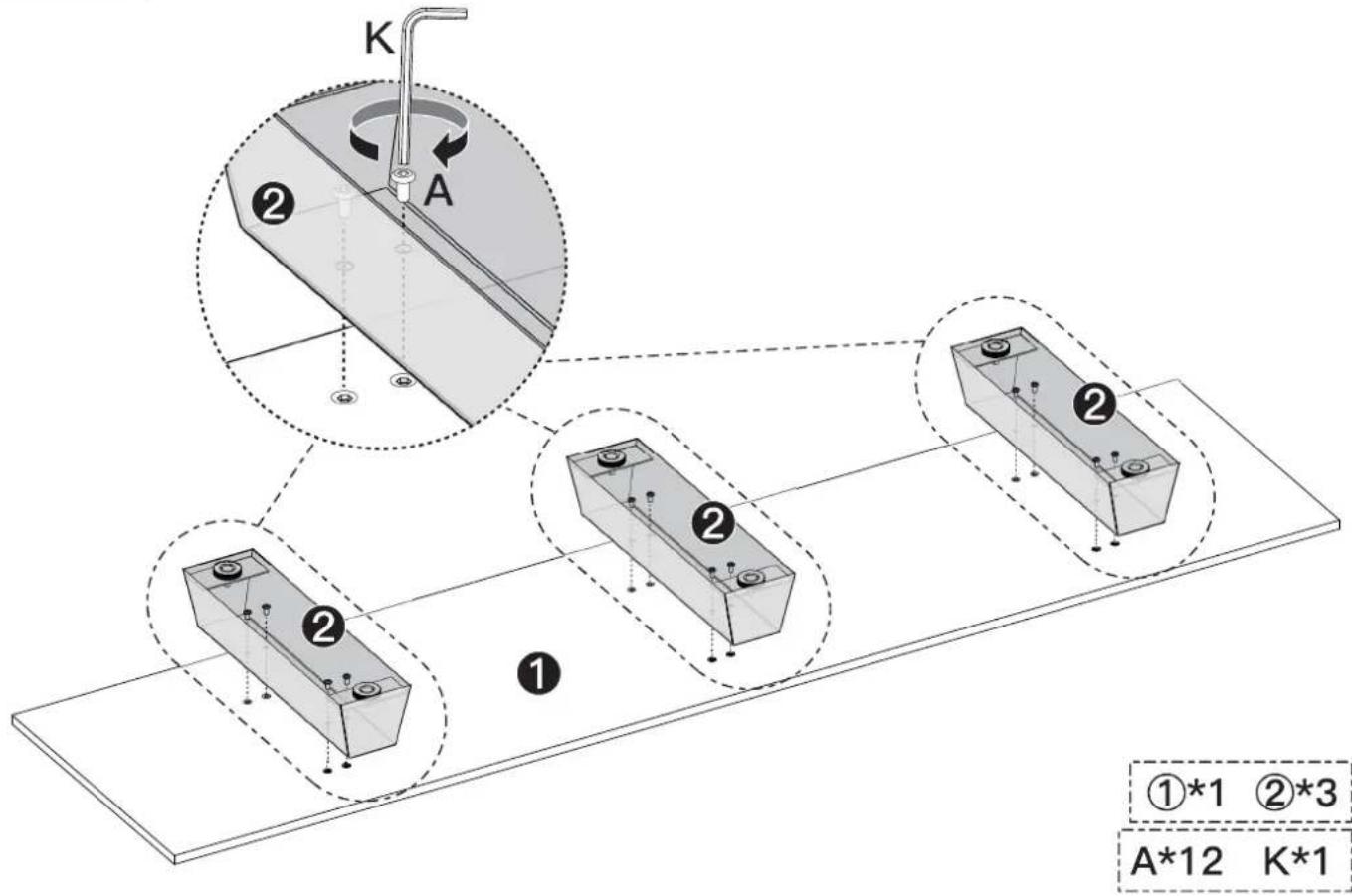 K

A

❷

❷

❷

❷

❶

①*1 ②*3

A*12 K*1