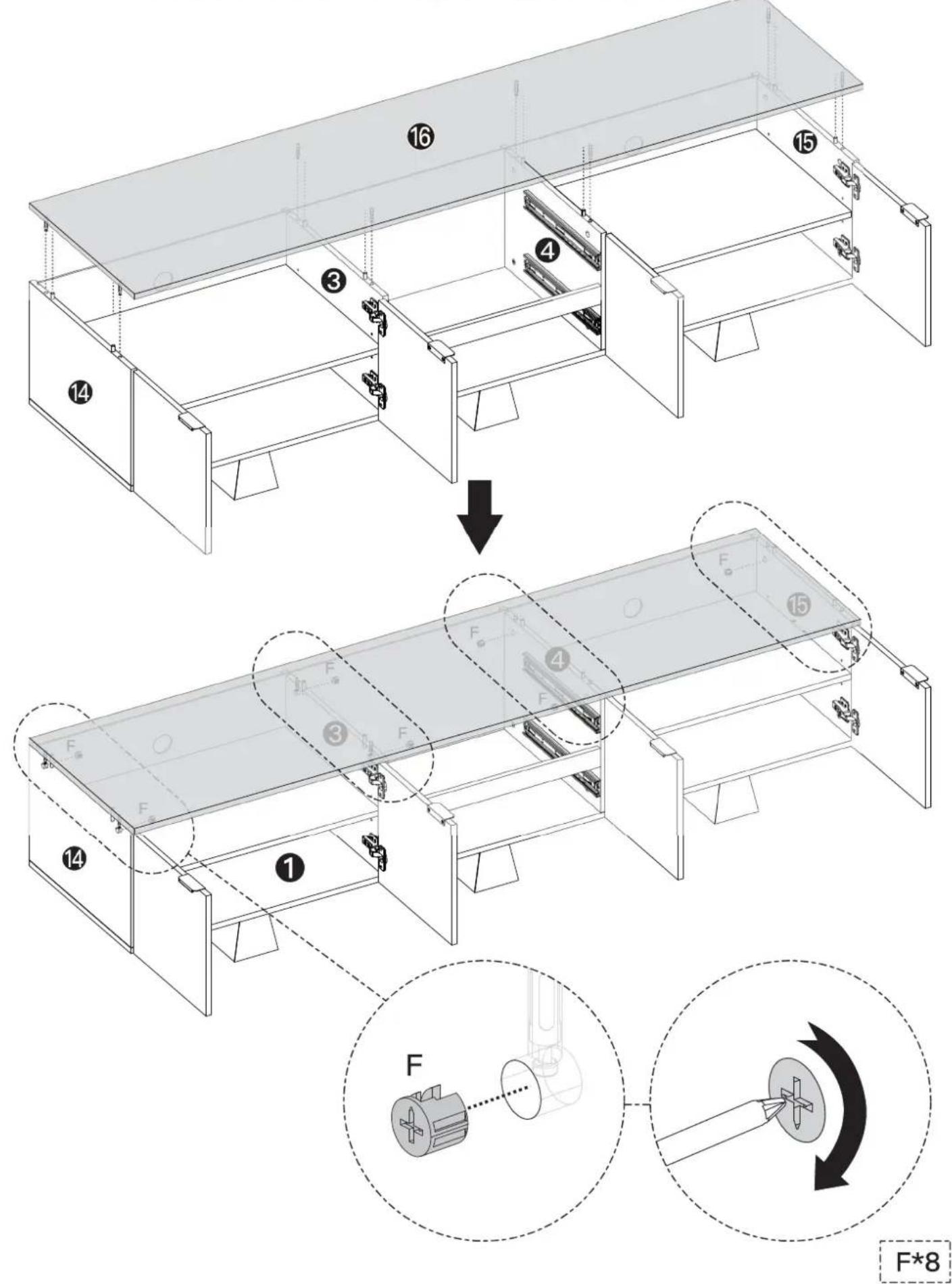 16
15
4
3
14

F
15
F
4
F
F
3
F
F
F
14
1

F

F*8