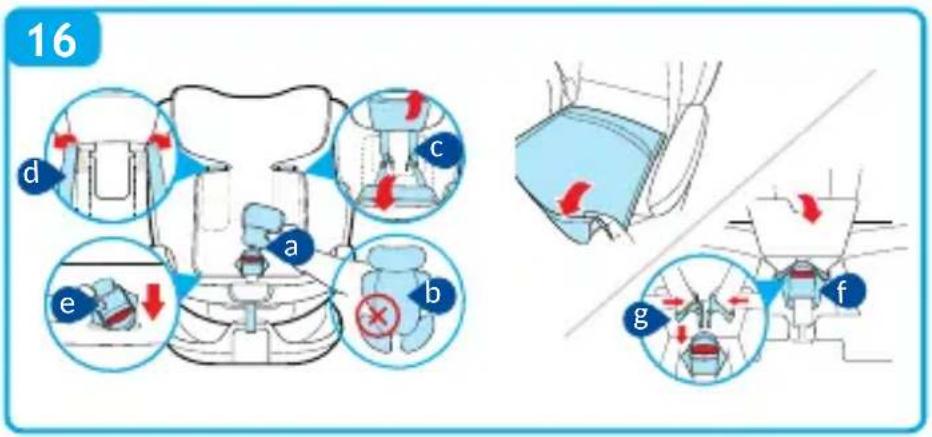 16

d

c

a

e

b

f

g