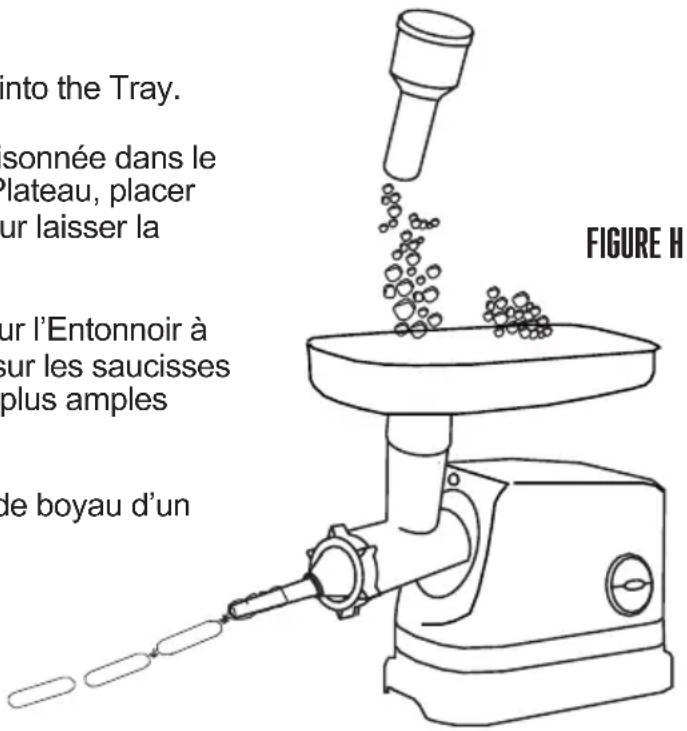 into the Tray.

isonnée dans le Plateau, placer ur laisser la

ur l'Entonnoir à sur les saucisses plus amples

de boyau d'un

FIGURE H