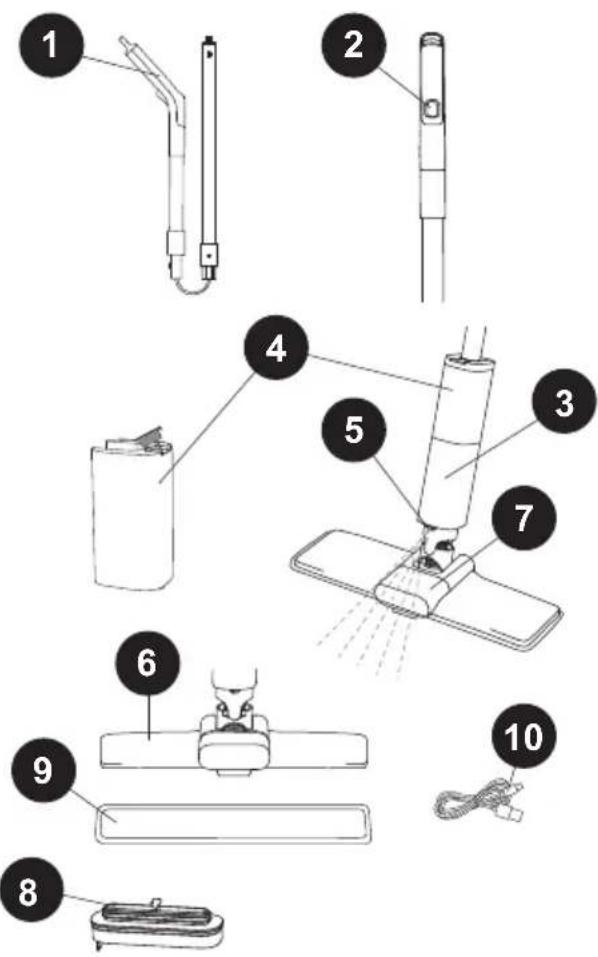 1
2
4
3
5
7
6
10
9
8