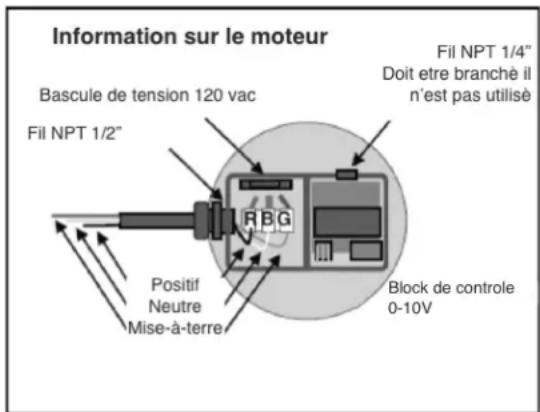 Information sur le moteur

Fil NPT 1/4"
Doit etre branchè il n'est pas utilisè

Bascule de tension 120 vac

Fil NPT 1/2"

R B G

Positif
Neutre
Mise-à-terre

Block de controle
0-10V