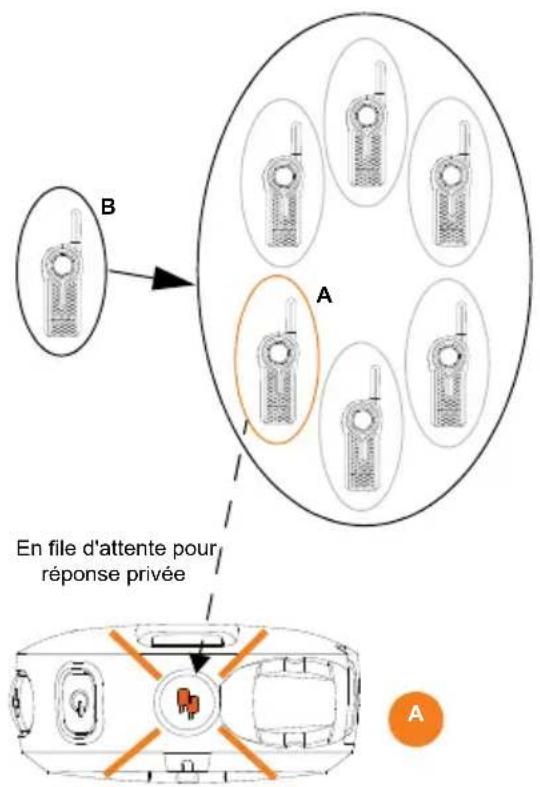 B

A

En file d'attente pour réponse privée

A