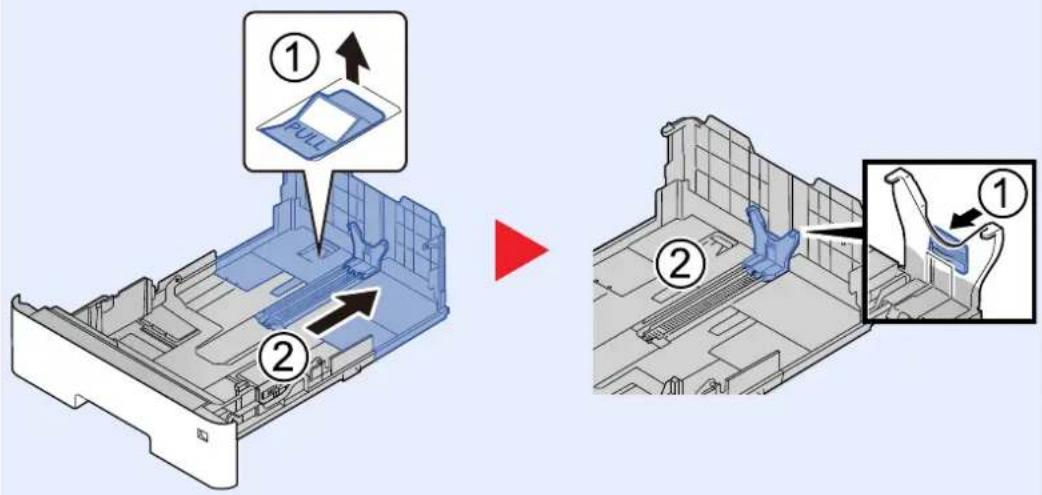 ①
PULL
②
②
①