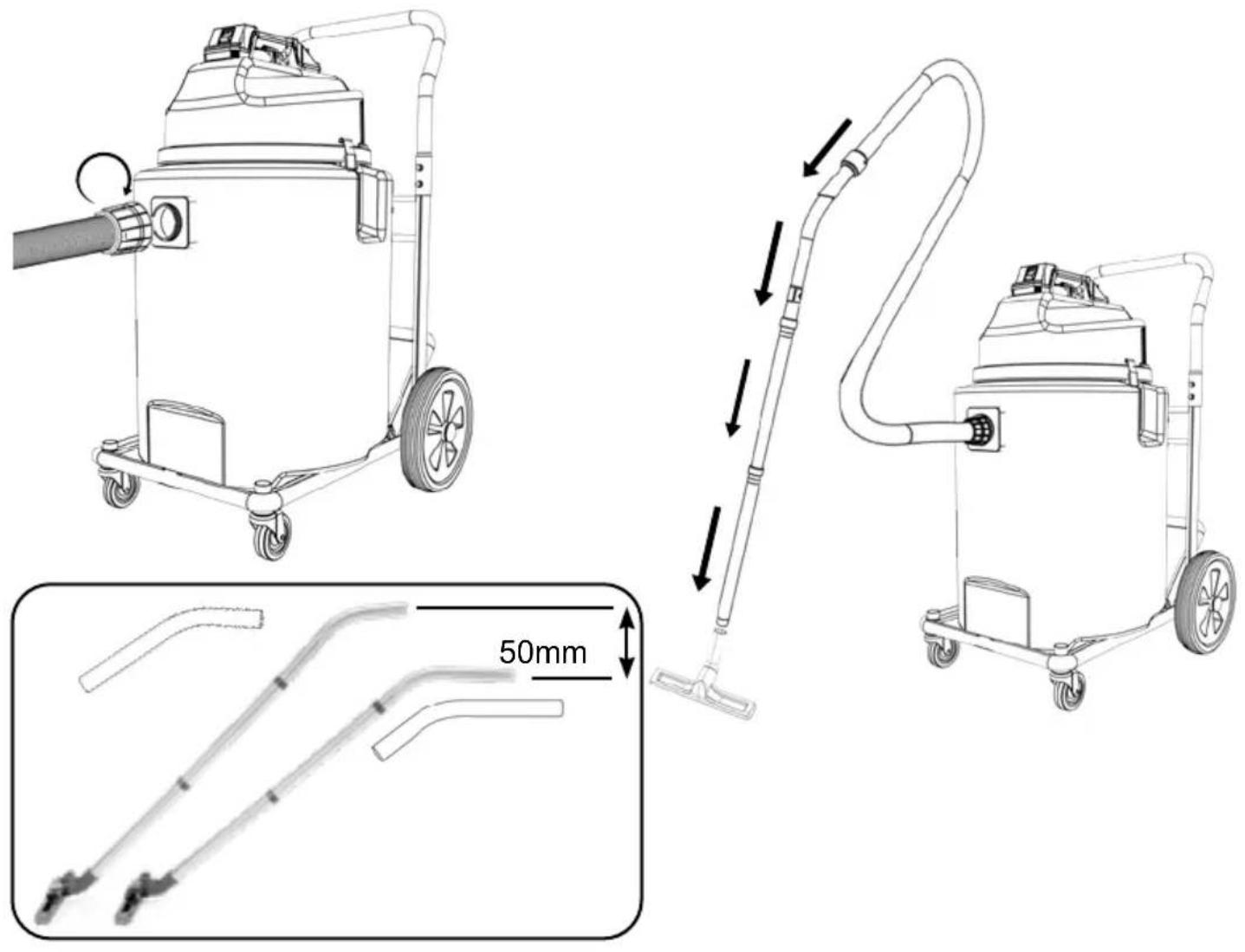 50mm