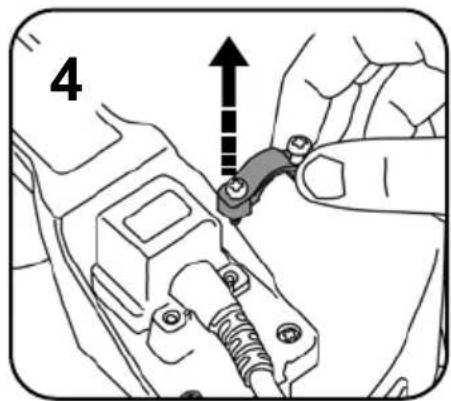 4