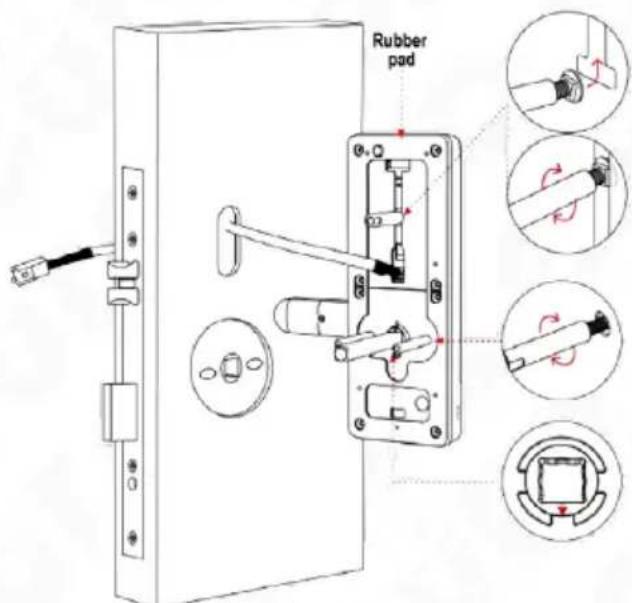 Rubber pad