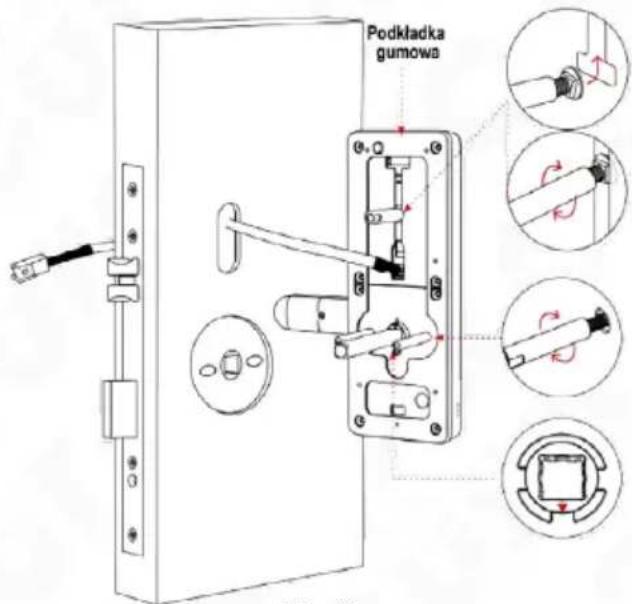 Podkładka gumowa