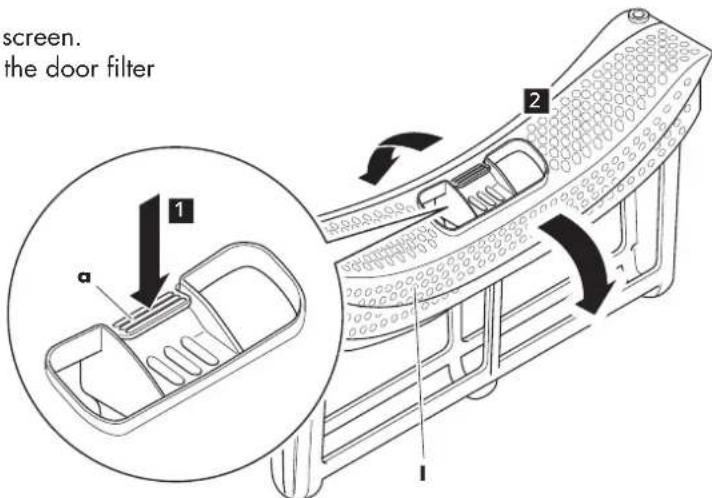 screen.
the door filter

2

1

a

I