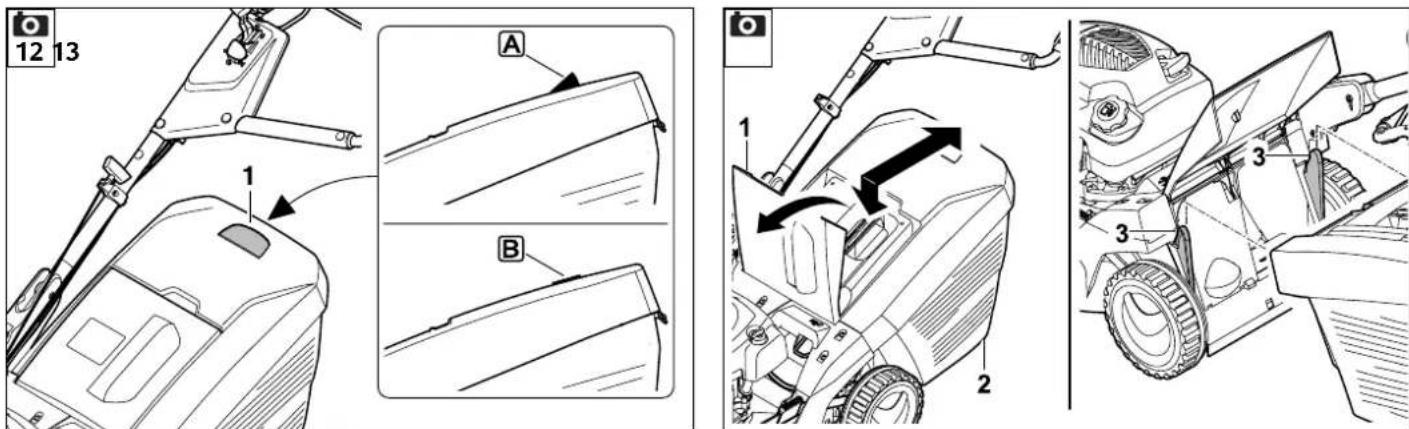 12 13
1
A
B

1
2
3
3