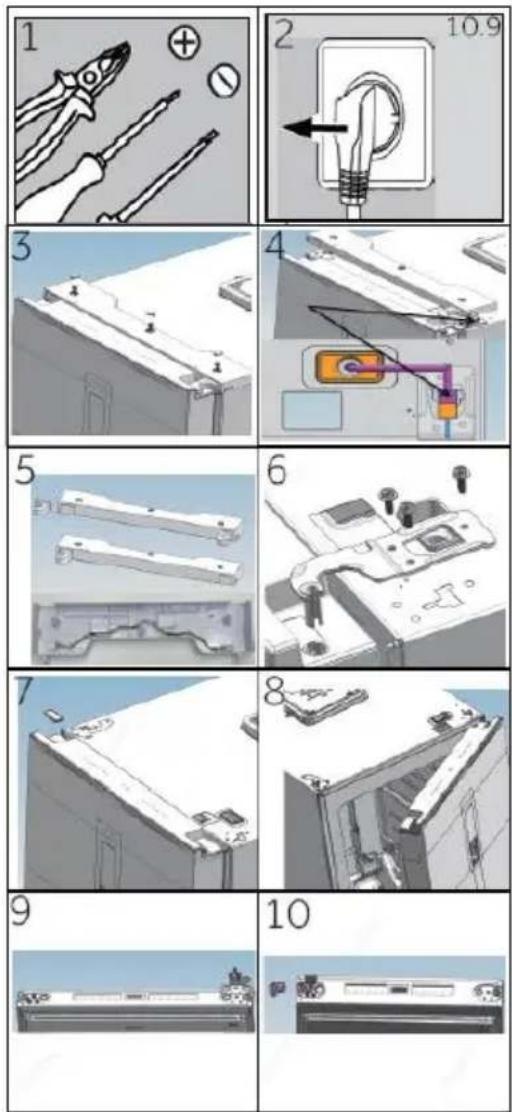 1

2 10.9

3

4

5

6

7

8

9

10