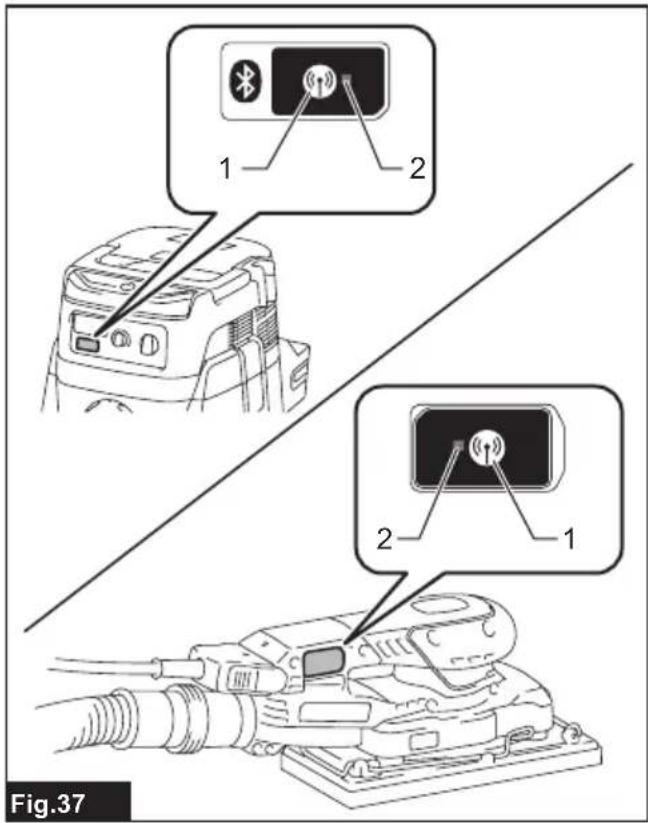 1
2
2
1
Fig.37