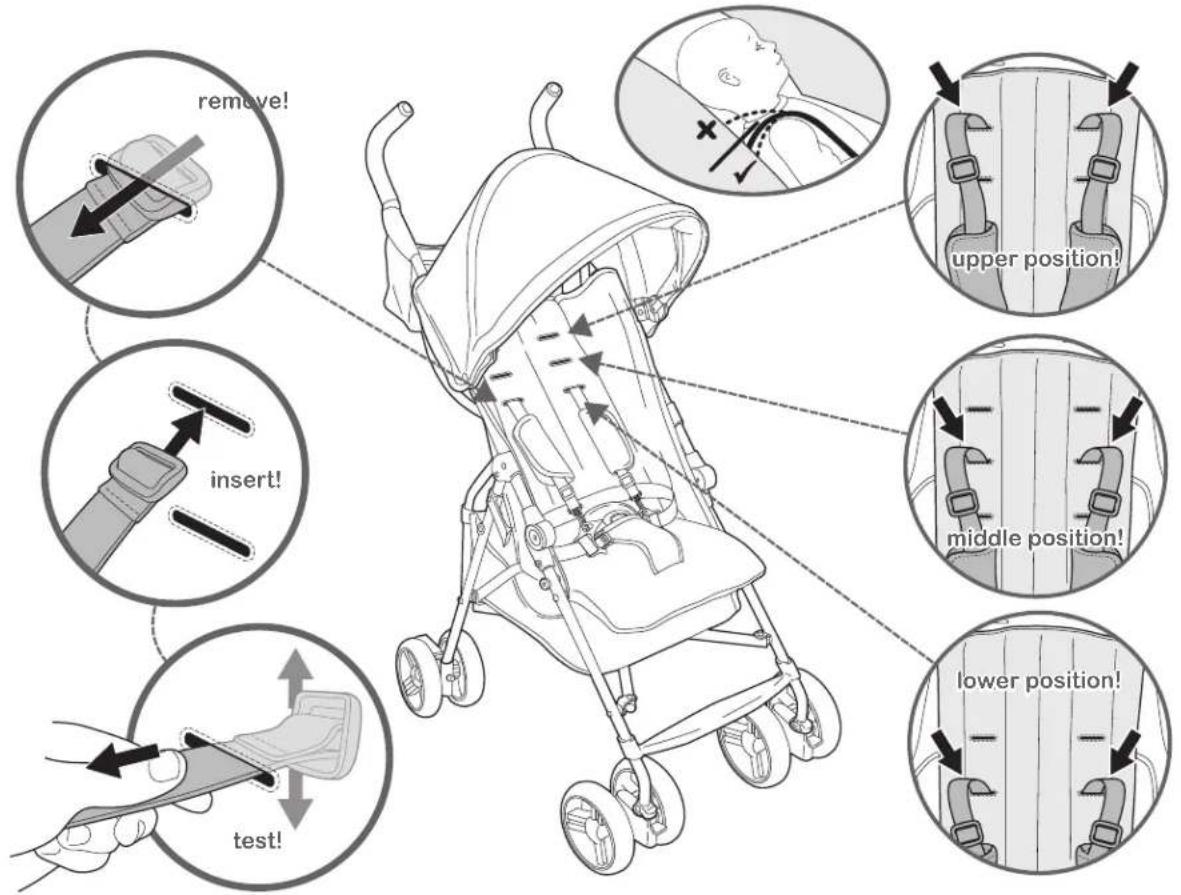 remove!

insert!

test!

upper position!

middle position!

lower position!