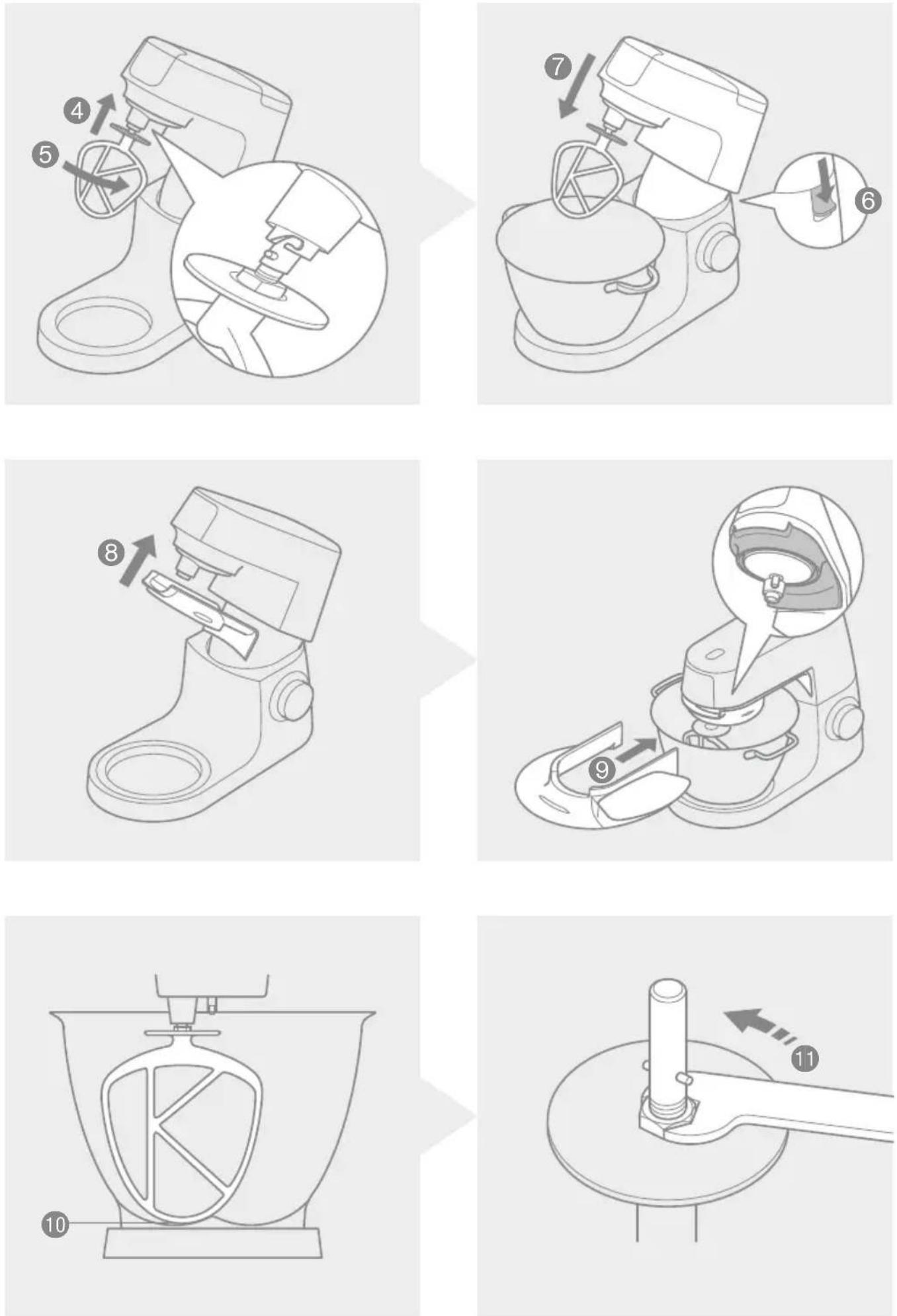 4
5
7
6
8
9
10
11