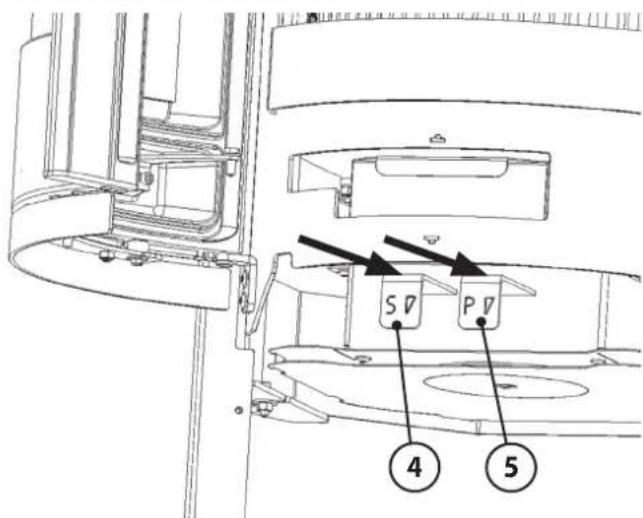 S
P
4
5