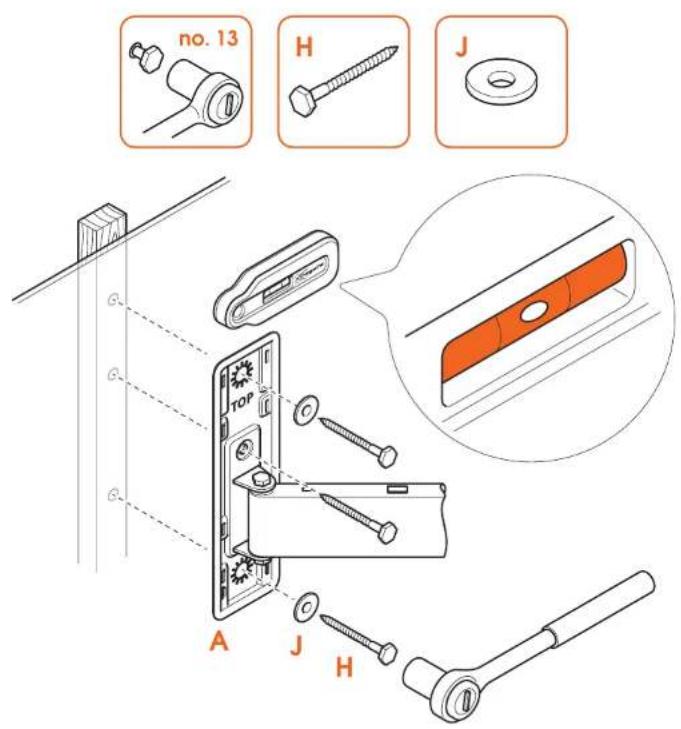 no. 13

H

J

TOP

A

J

H