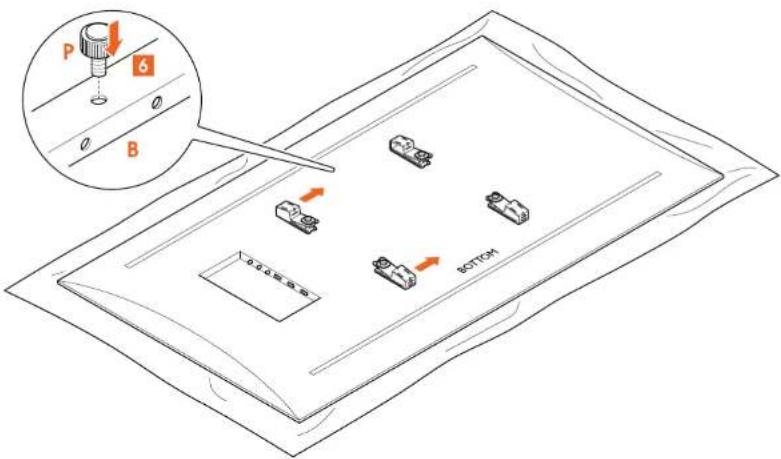 P
6
B
BOTTOM