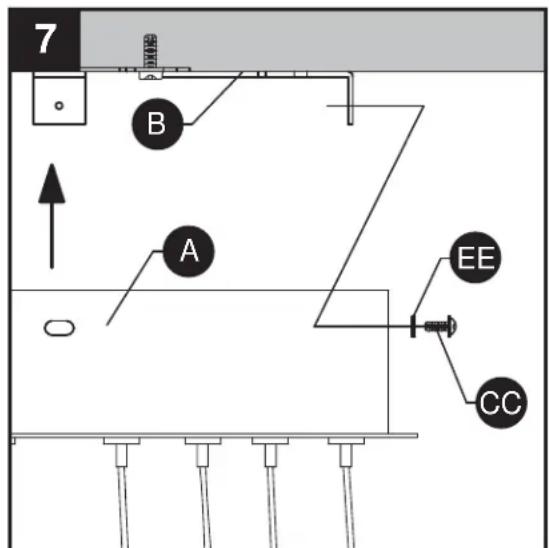 7

B

A

EE

CC