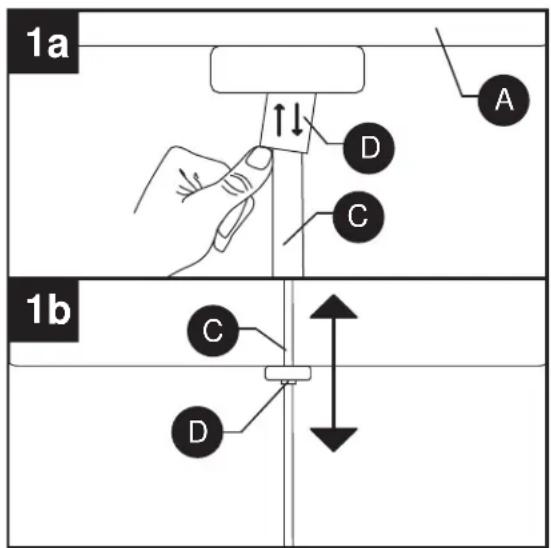 1a

A

D

C

1b

C

D