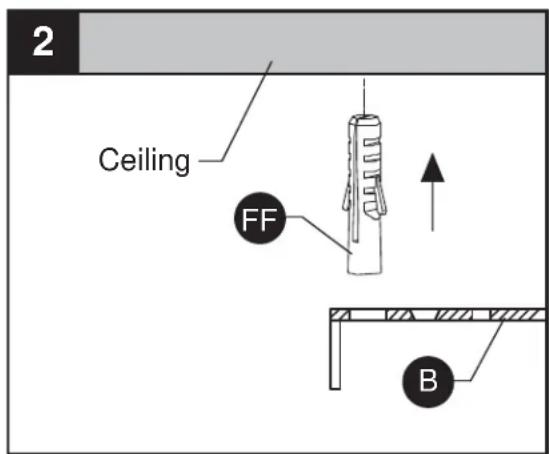 2

Ceiling

FF

B