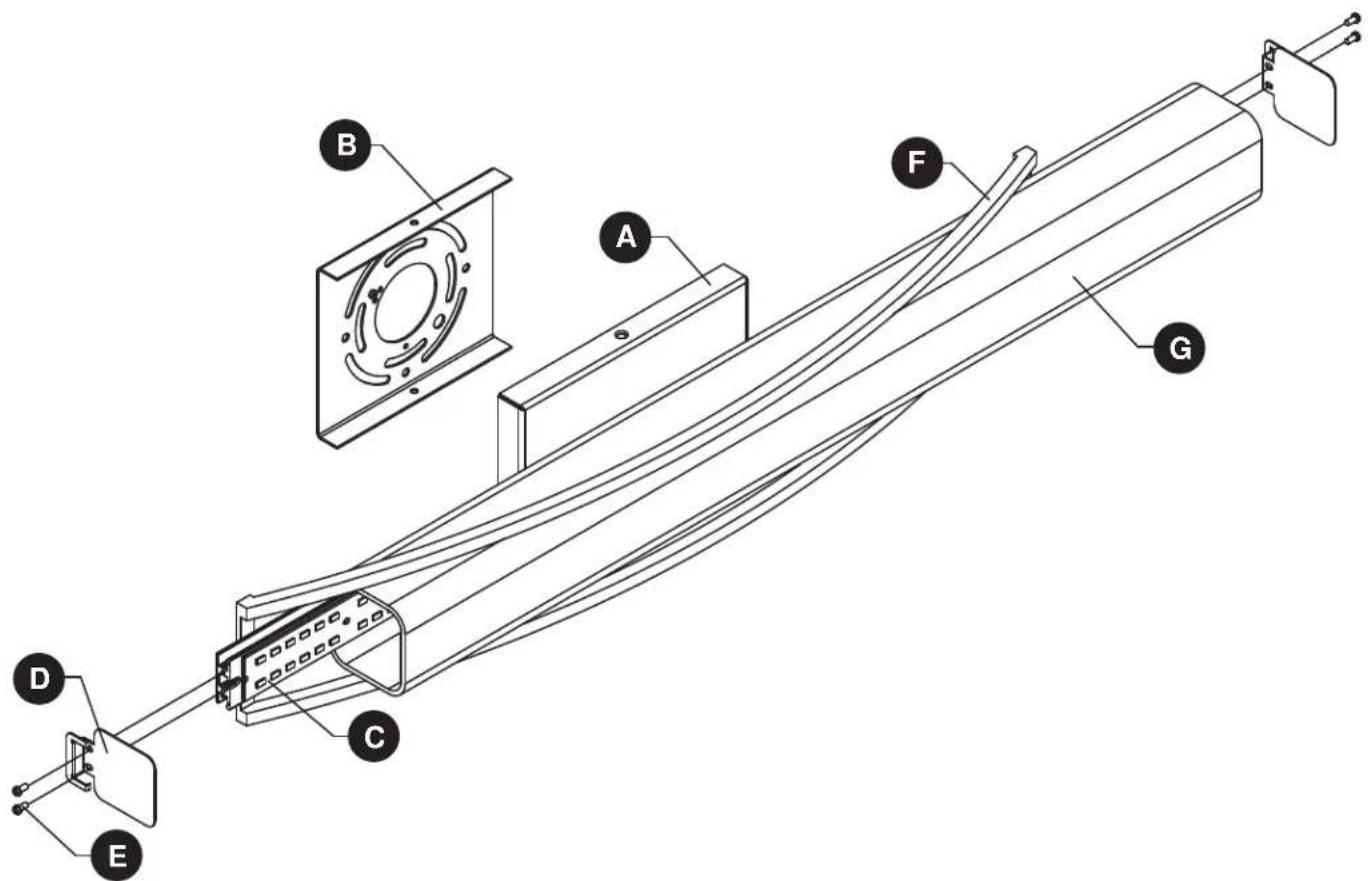 B
A
F
G
D
C
E