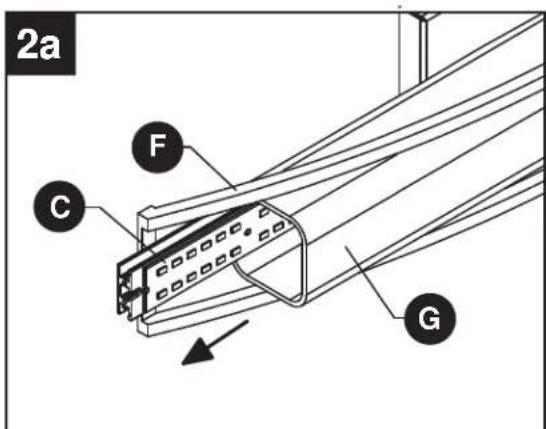 2a

F

C

G