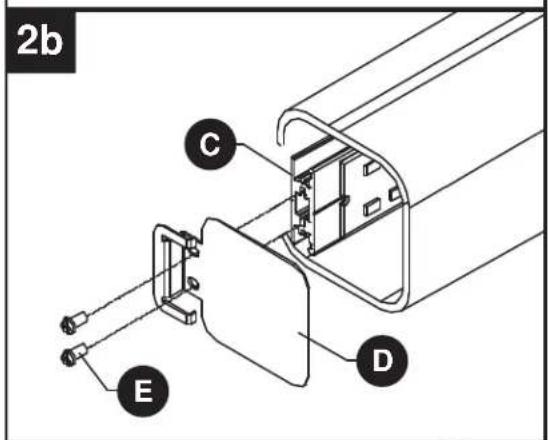 2b

C

D

E