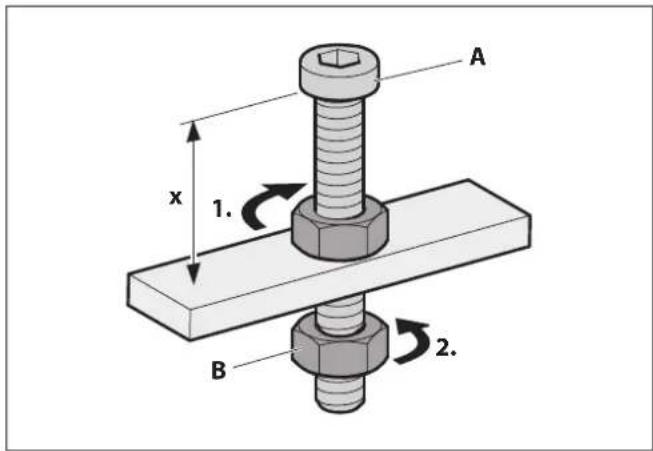 A
x
1.
2.
B