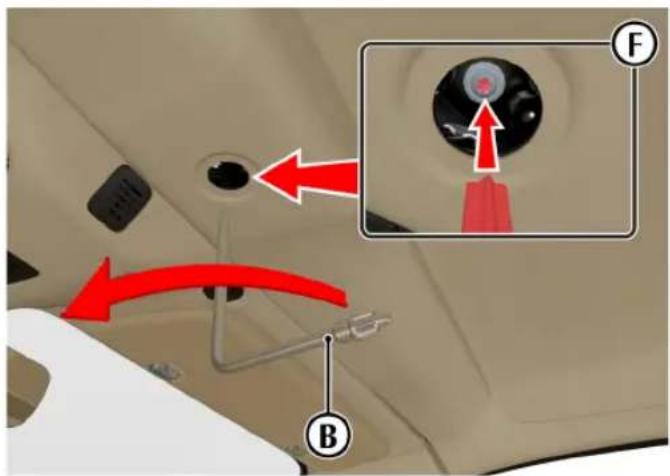 F

B