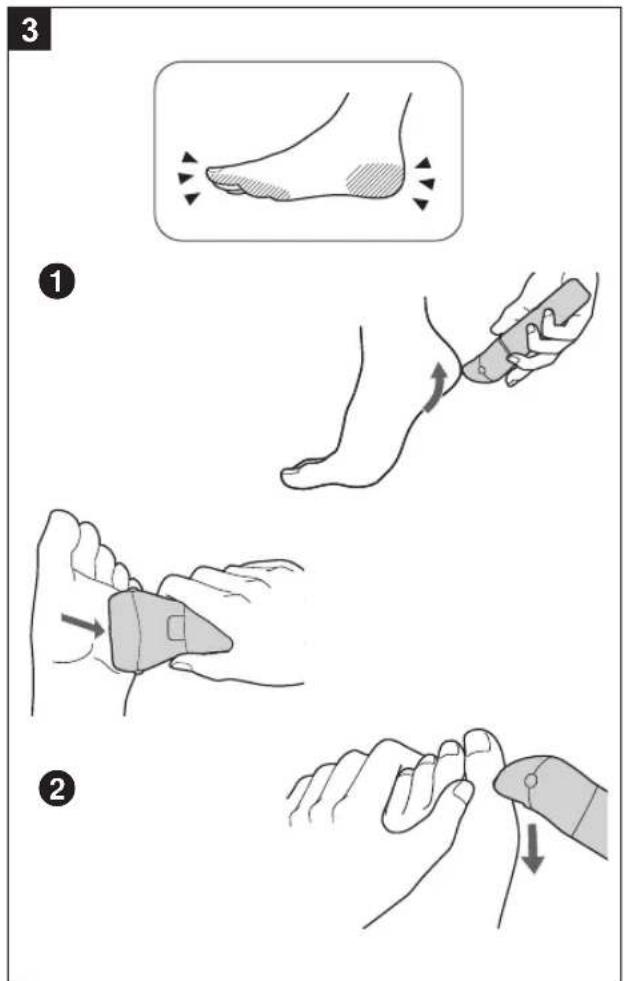 3

1

2