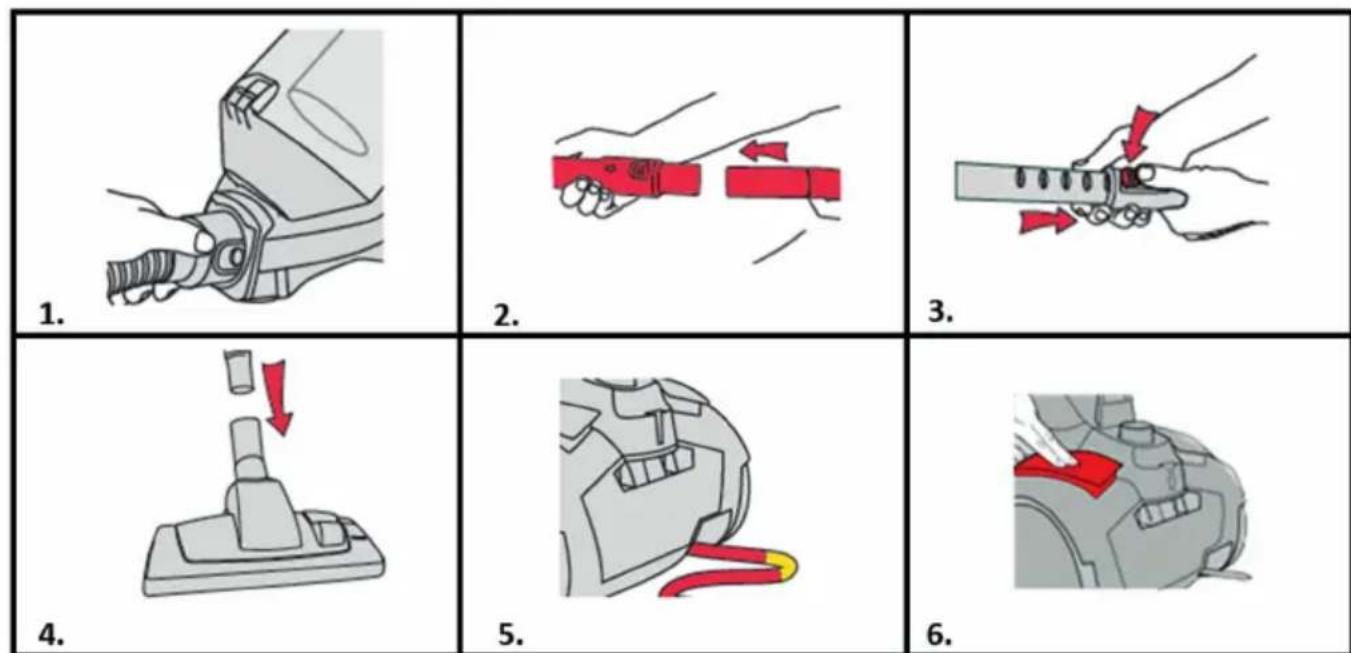 1.

2.

3.

4.

5.

6.