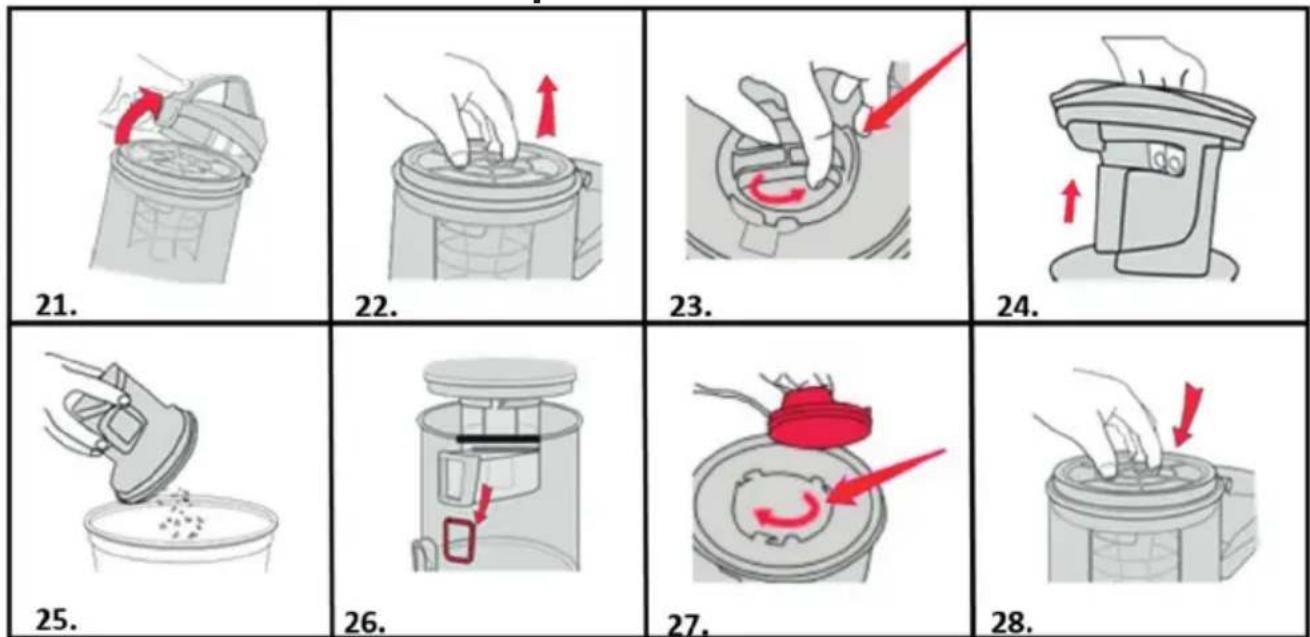 21.

22.

23.

24.

25.

26.

27.

28.