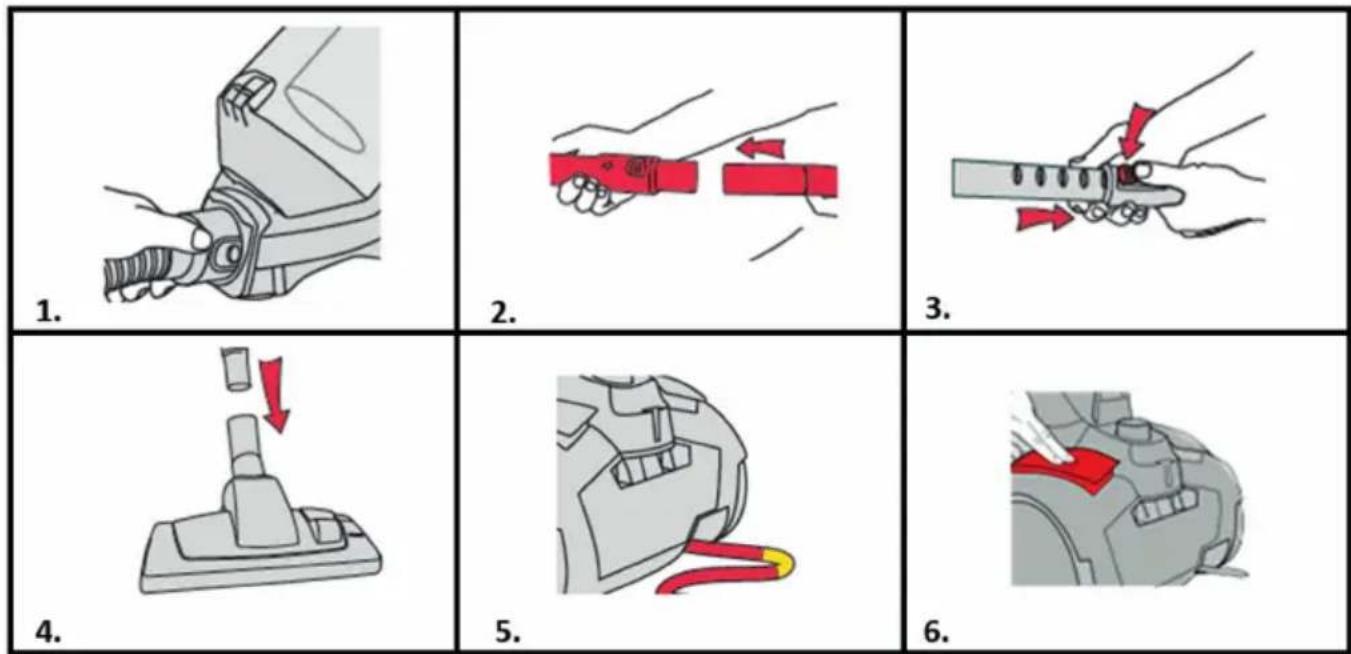 1.

2.

3.

4.

5.

6.