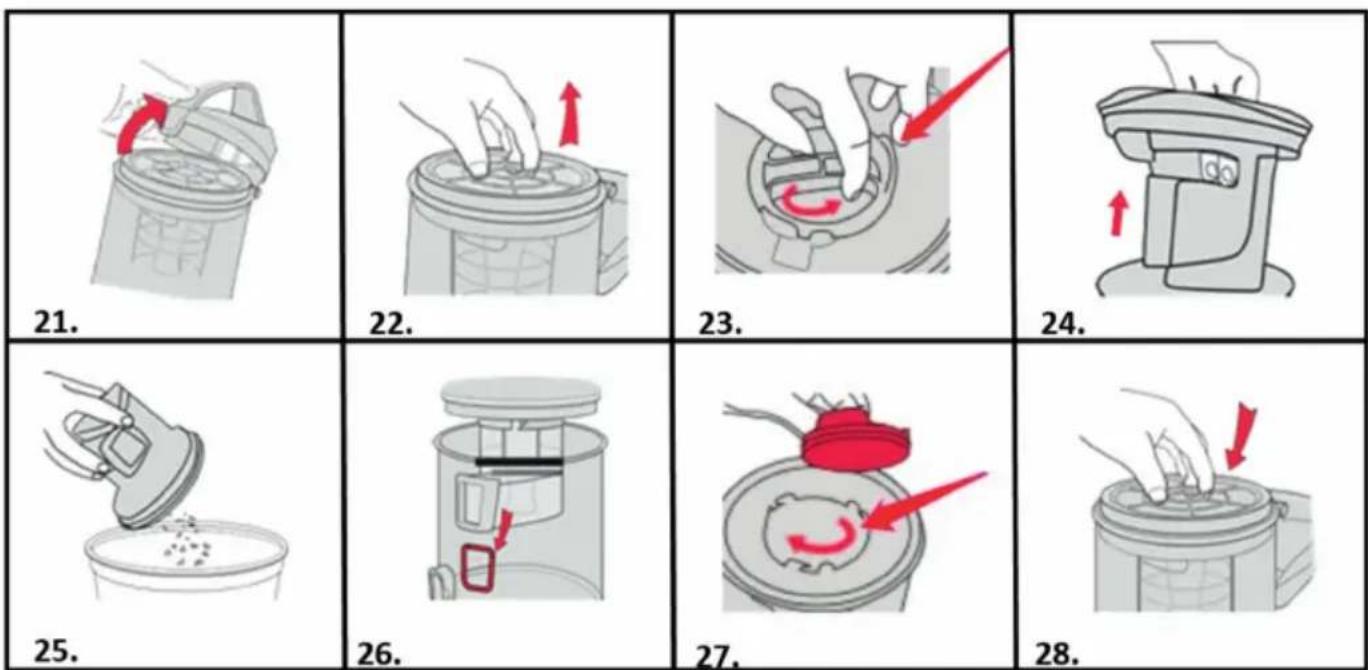 21.

22.

23.

24.

25.

26.

27.

28.