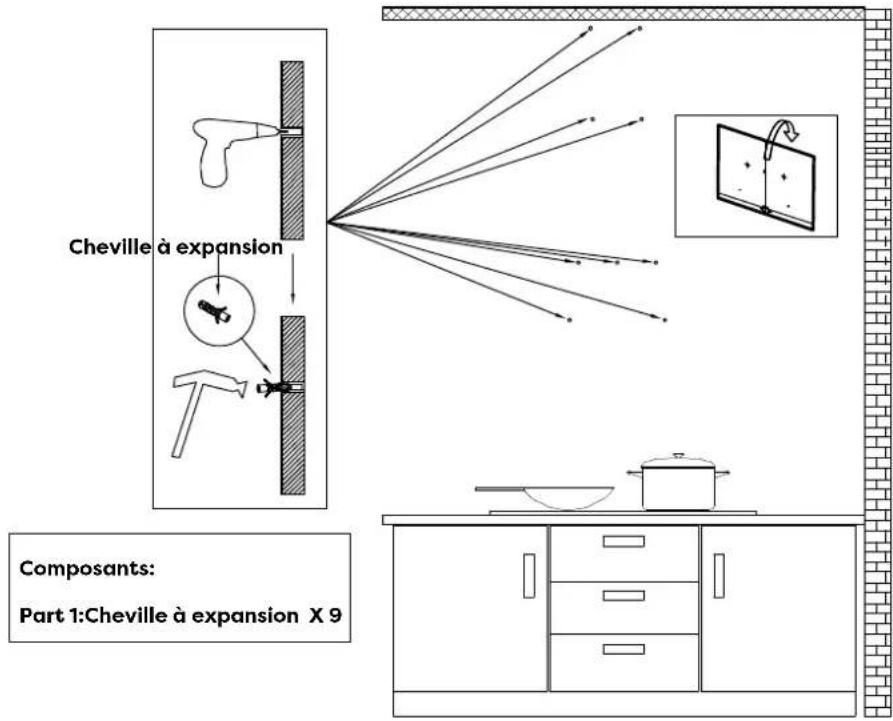 Cheville à expansion

Composants:

Part 1:Cheville à expansion X 9