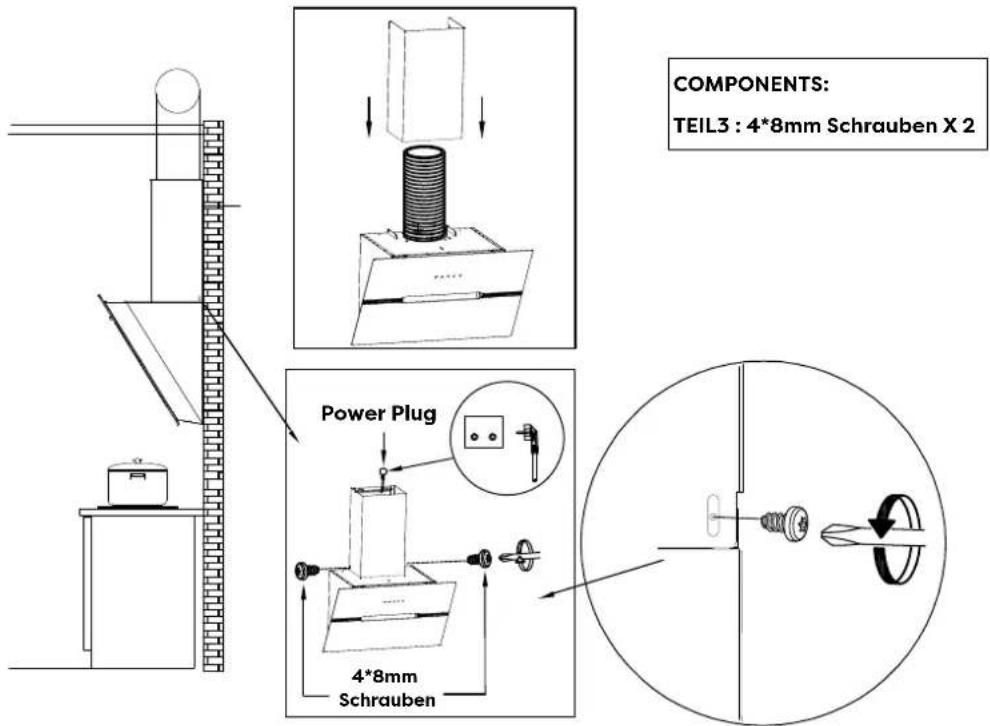 COMPONENTS:

TEIL3 : 4*8mm Schrauben X 2

Power Plug

4*8mm
Schrauben