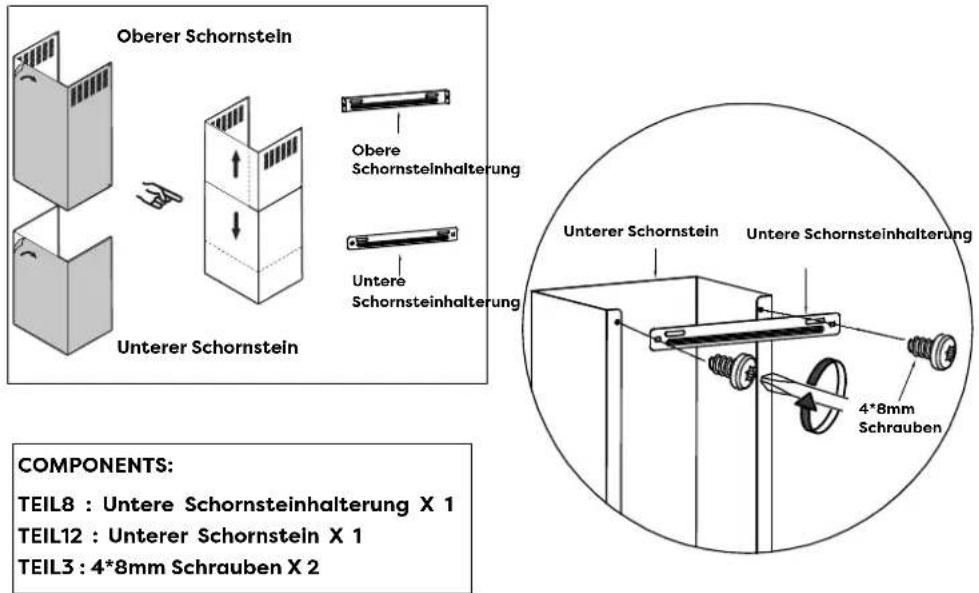 Oberer Schornstein

Obere Schornsteinhalterung

Untere Schornsteinhalterung

Unterer Schornstein

Unterer Schornstein

Untere Schornsteinhalterung

4*8mm Schrauben

COMPONENTS:

TEIL8 : Untere Schornsteinhalterung X 1

TEIL12 : Unterer Schornstein X 1

TEIL3 : 4*8mm Schrauben X 2