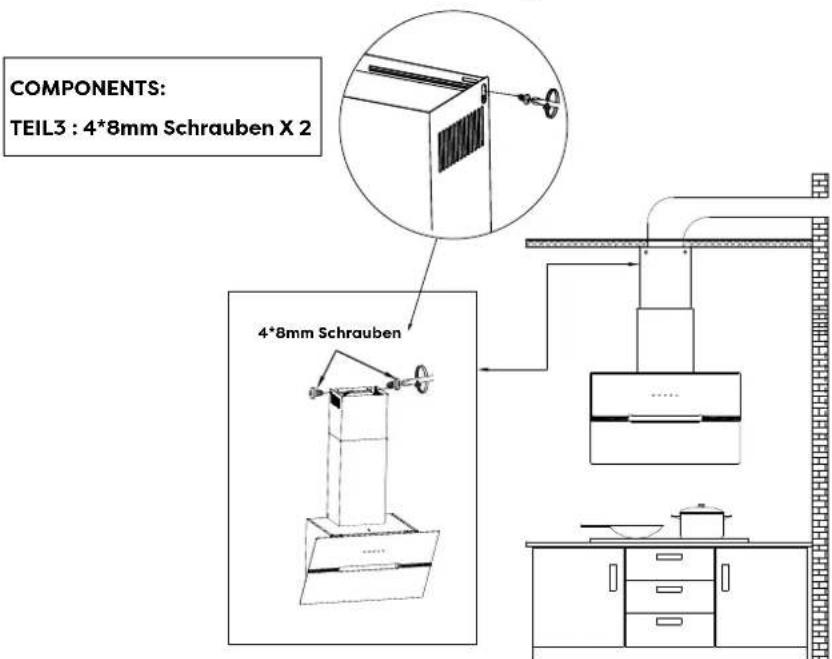 COMPONENTS:
TEIL3 : 4*8mm Schrauben X 2

4*8mm Schrauben