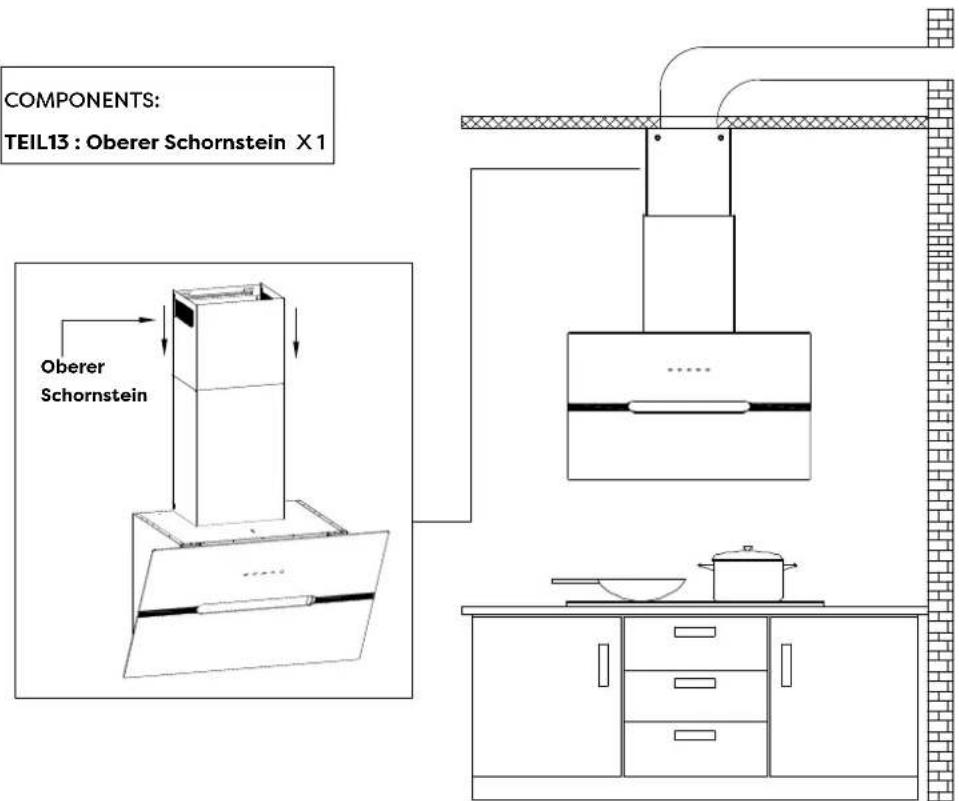 COMPONENTS:
TEIL13 : Oberer Schornstein X 1

Oberer Schornstein