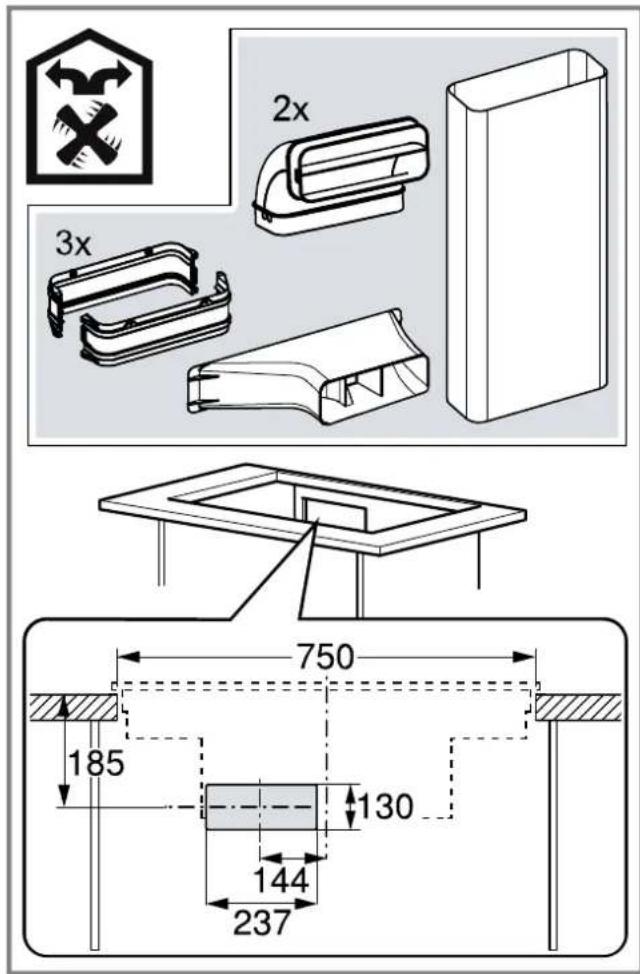 2x

3x

750

185

130

144

237