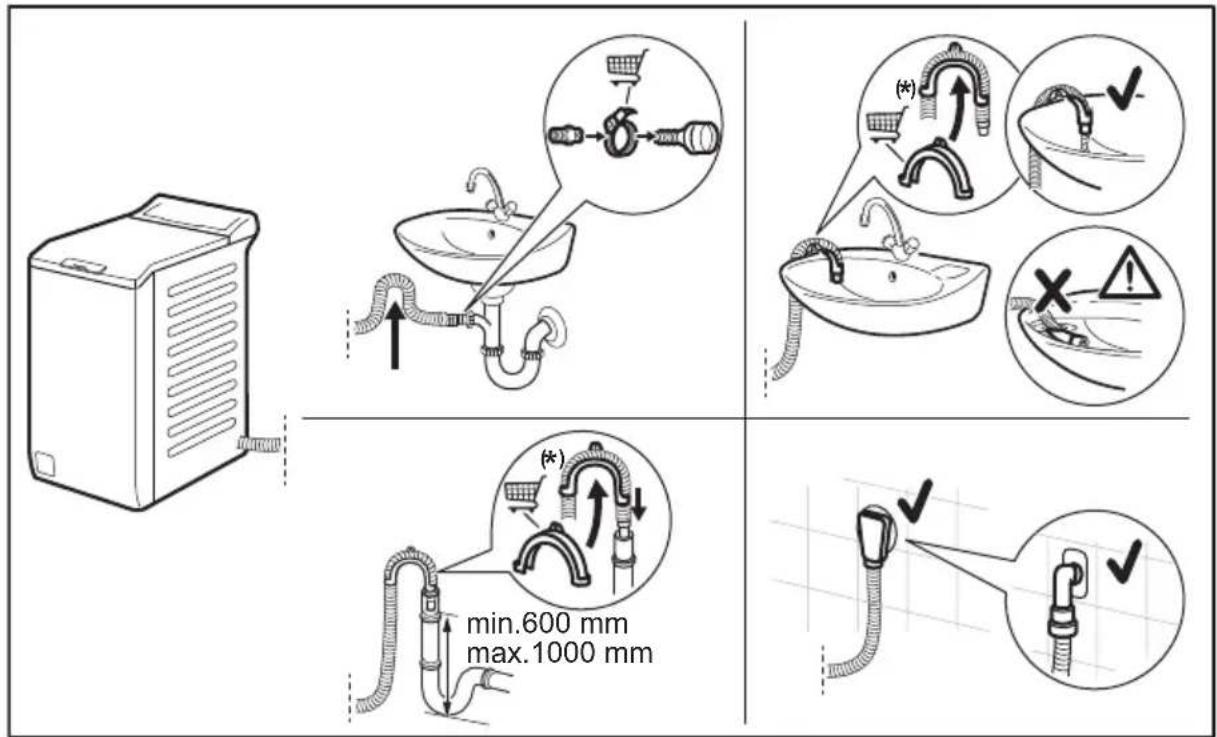 (*)

(*)

min.600 mm
max.1000 mm