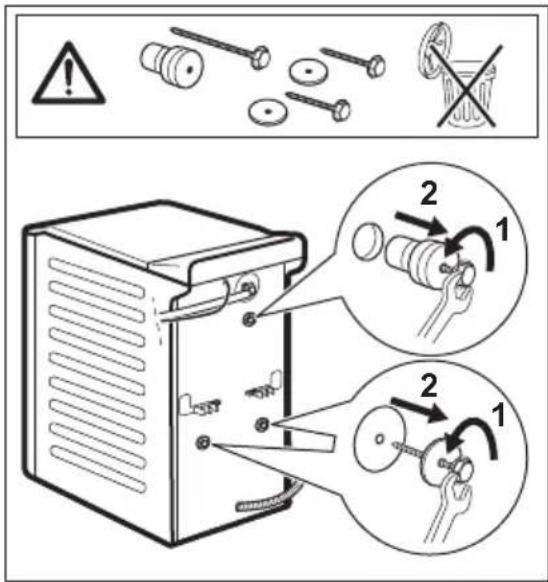 2
1
2
1