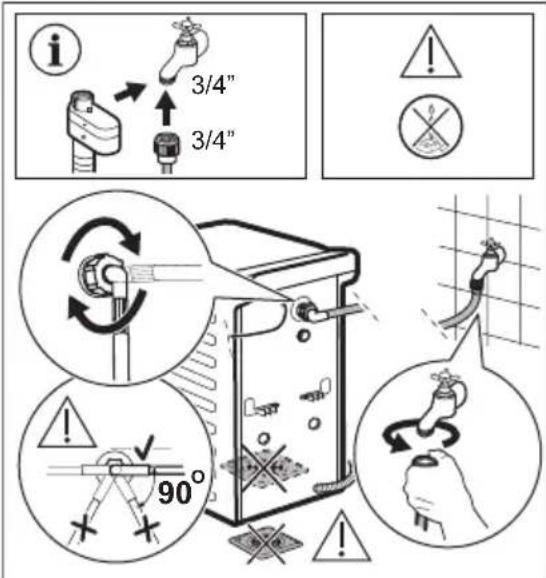 i

3/4"

3/4"

90°