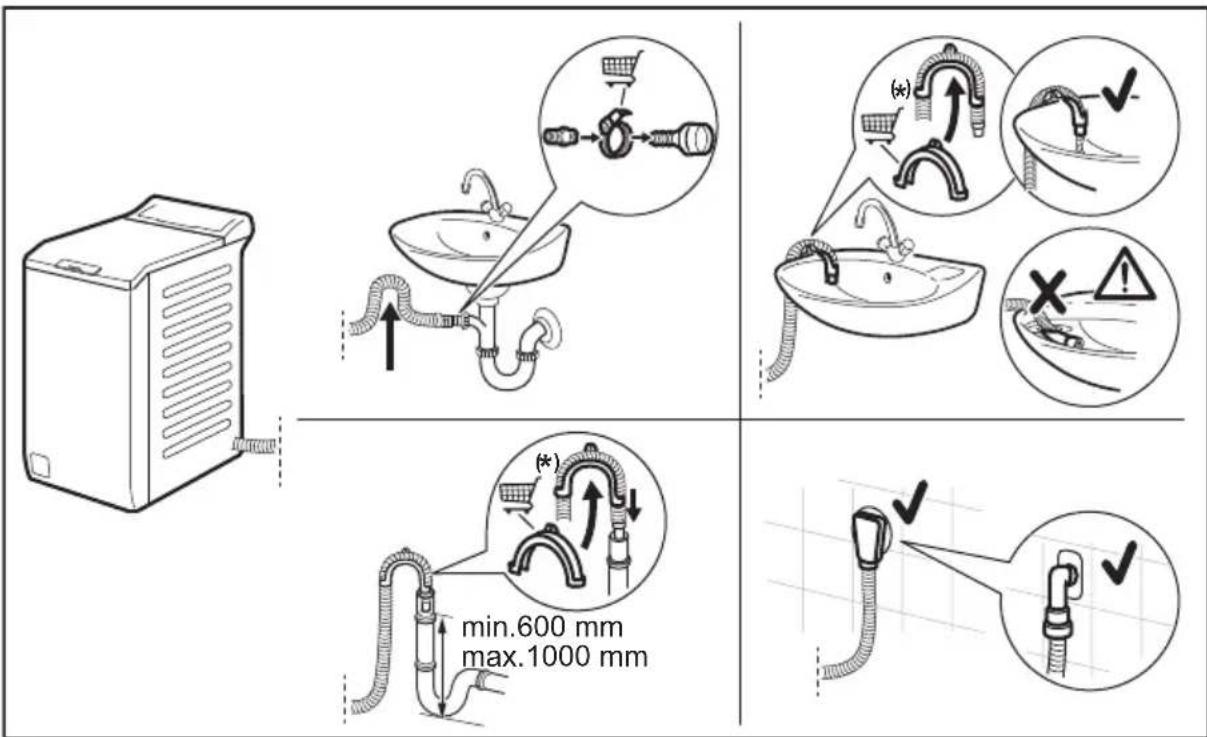 (*)

(*)

min.600 mm
max.1000 mm