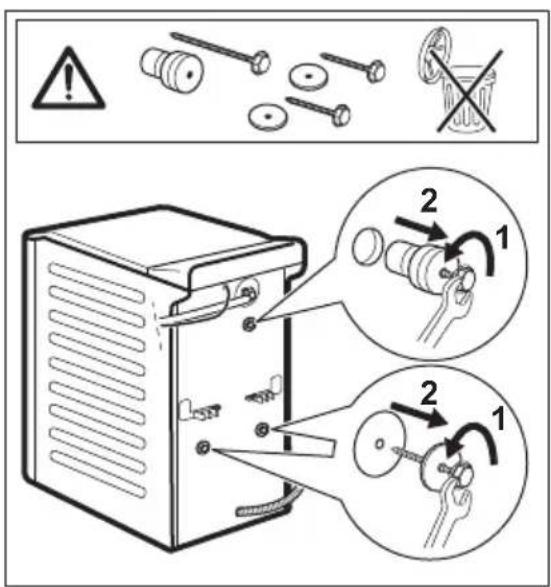 2
1
2
1