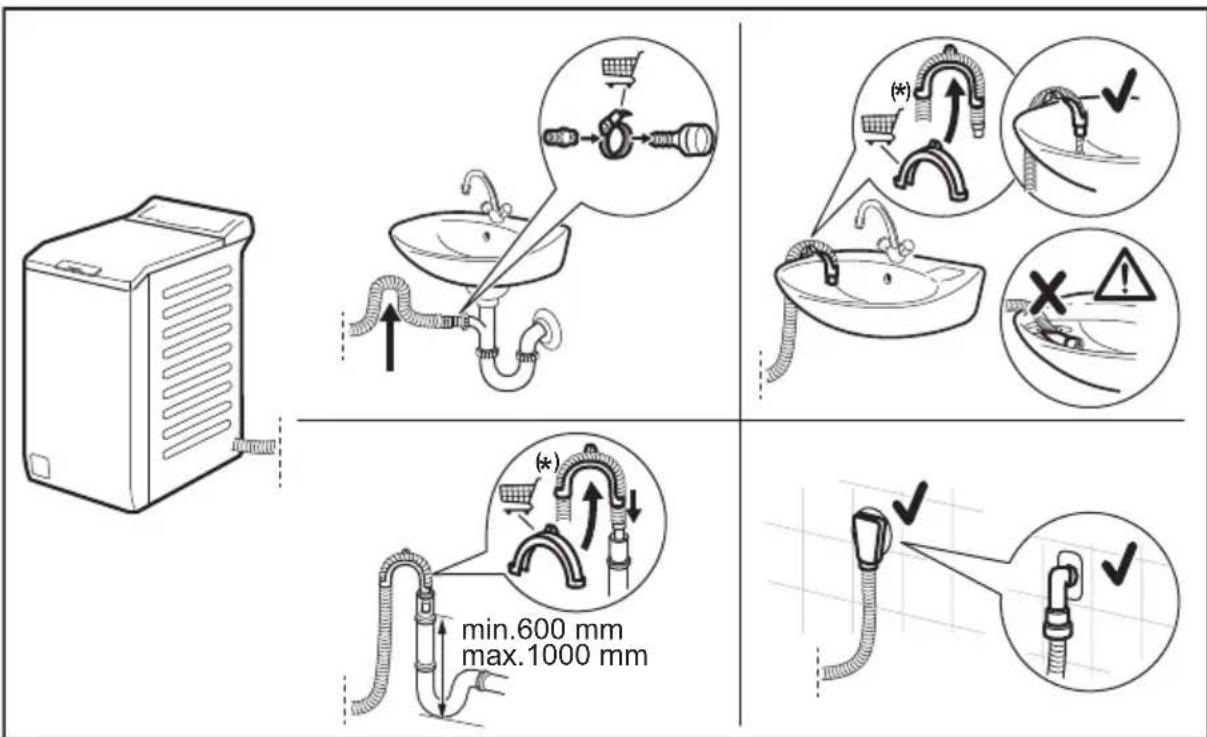 (*)

(*)

min.600 mm
max.1000 mm